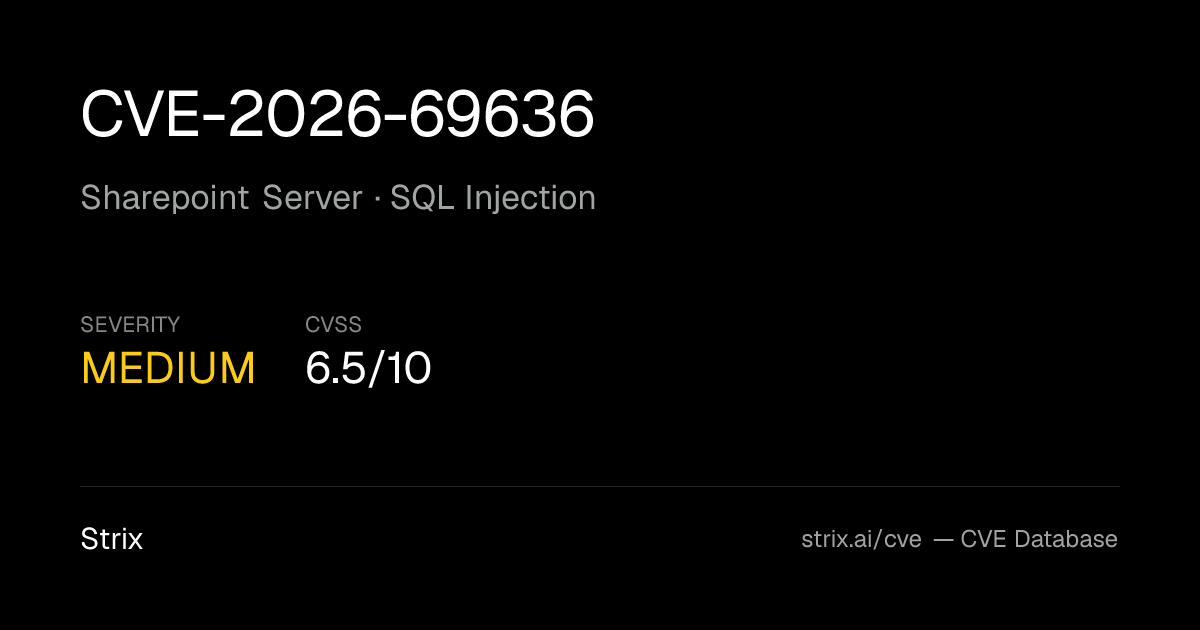 CVE-2026-69636

Sharepoint Server · SQL Injection

SEVERITY
MEDIUM

CVSS
6.5/10

Strix

strix.ai/cve — CVE Database